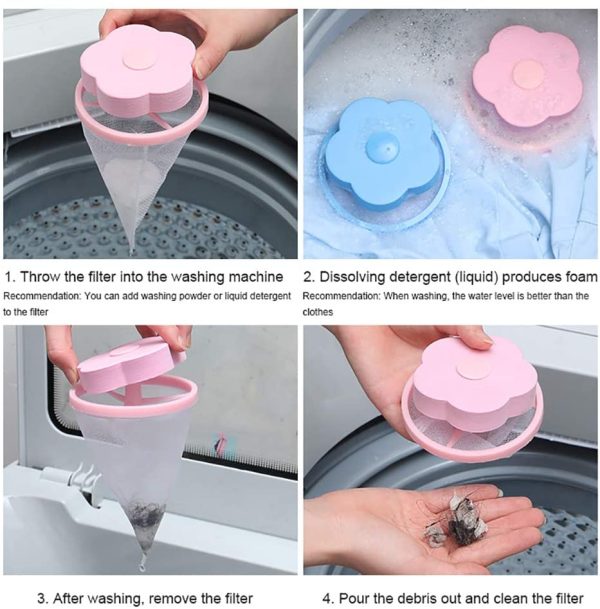 1. Throw the filter into the washing machine

Recommendation: You can add washing powder or liquid detergent to the filter

2. Dissolving detergent (liquid) produces foam

Recommendation: When washing, the water level is better than the clothes

3. After washing, remove the filter

4. Pour the debris out and clean the filter